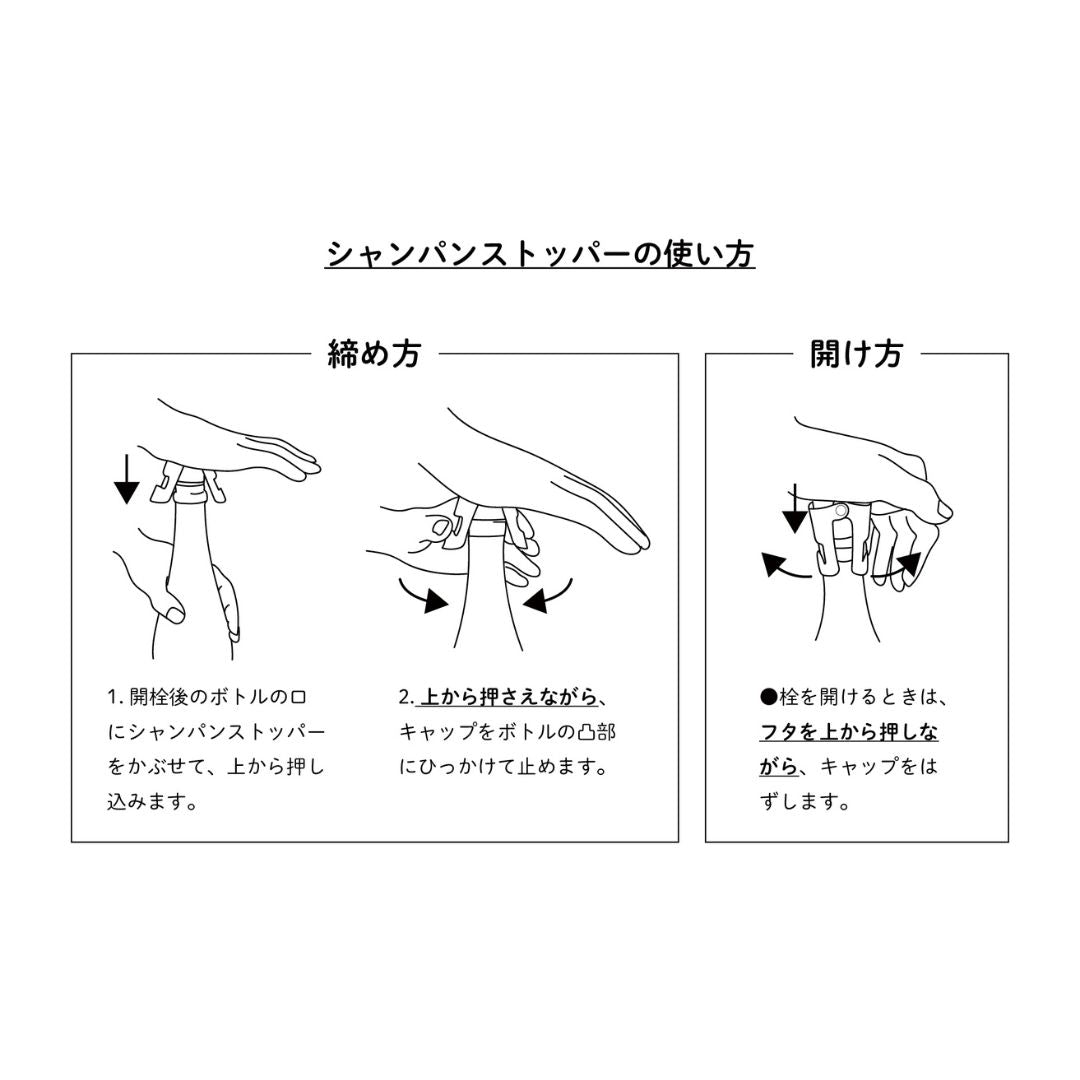 シャンパンストッパーの使い方

締め方

1. 開栓後のボトルの口にシャンパンストッパーをかぶせて、上から押し込みます。

2. 上から押さえながら、キャップをボトルの凸部にひっかけて止めます。

開け方

●栓を開けるときは、フタを上から押しながら、キャップをはずします。